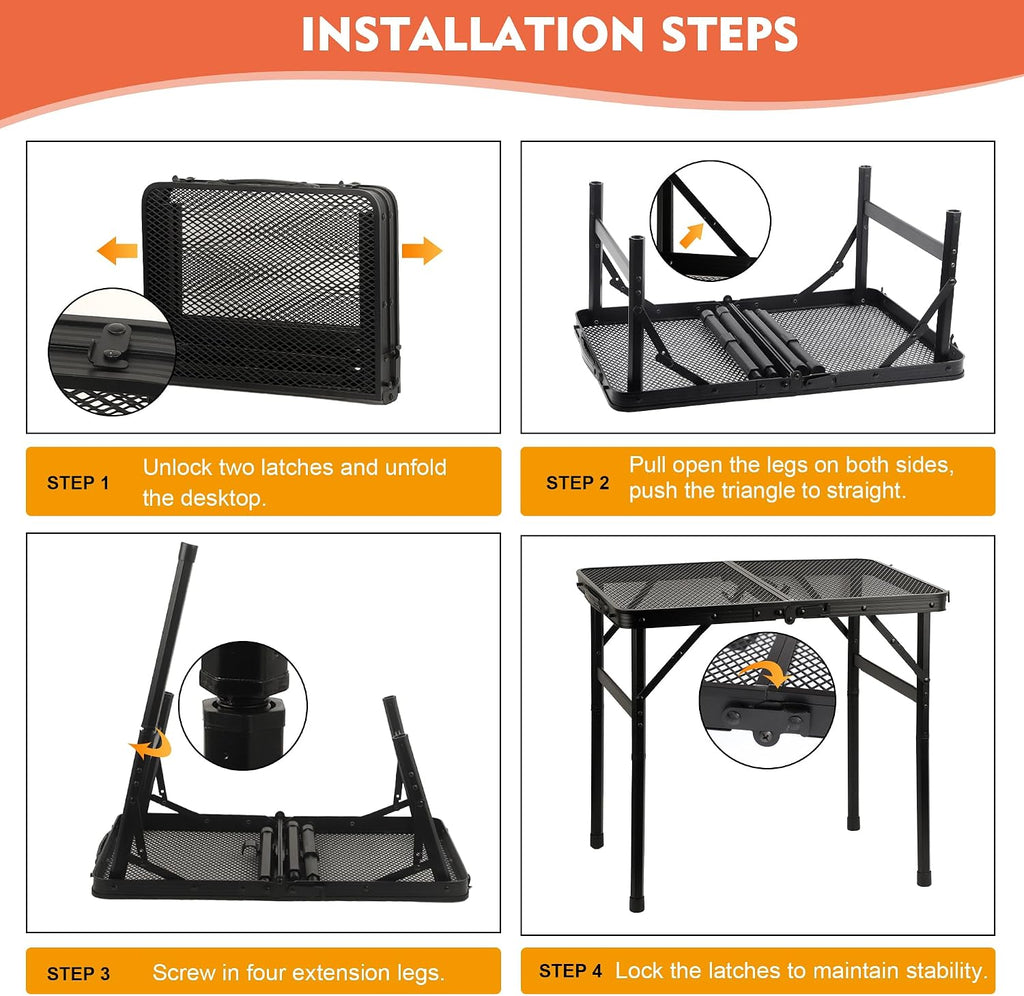 INSTALLATION STEPS

STEP 1 Unlock two latches and unfold the desktop.

STEP 2 Pull open the legs on both sides, push the triangle to straight.

STEP 3 Screw in four extension legs.

STEP 4 Lock the latches to maintain stability.